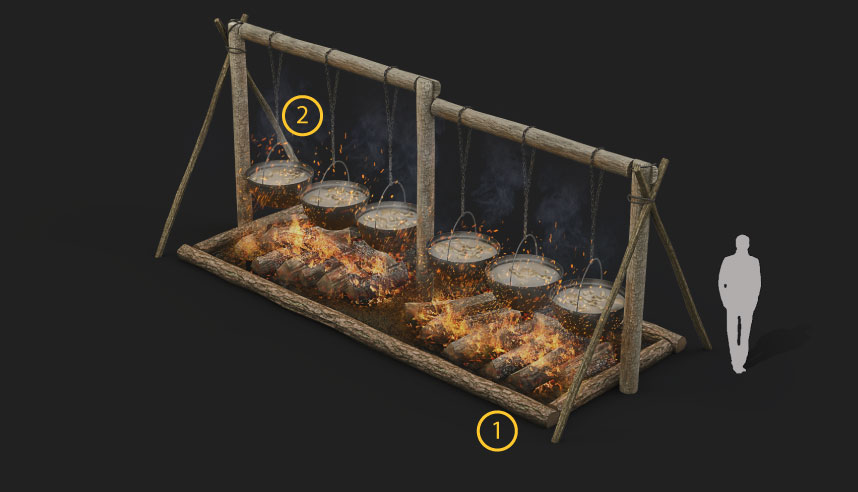 2

1